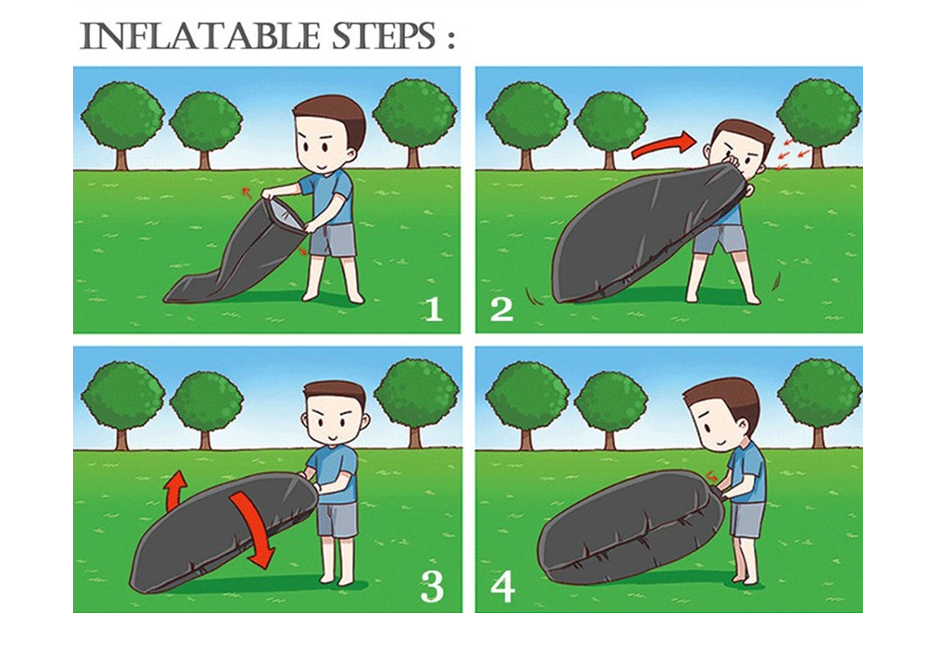 INFLATABLE STEPS :

1

2

3

4