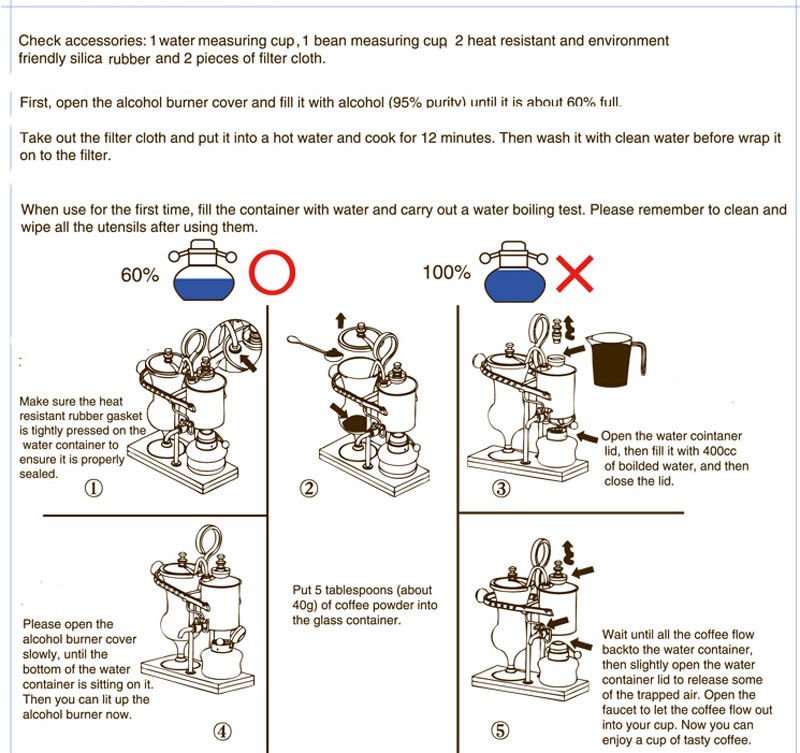 Check accessories: 1 water measuring cup, 1 bean measuring cup, 2 heat resistant and environment friendly silica rubber and 2 pieces of filter cloth.

First, open the alcohol burner cover and fill it with alcohol (95% purity) until it is about 60% full.

Take out the filter cloth and put it into a hot water and cook for 12 minutes. Then wash it with clean water before wrap it on to the filter.

When use for the first time, fill the container with water and carry out a water boiling test. Please remember to clean and wipe all the utensils after using them.

60%

100%

Make sure the heat resistant rubber gasket is tightly pressed on the water container to ensure it is properly sealed.

①

②

Open the water cointaner lid, then fill it with 400cc of boilded water, and then close the lid.

③

Please open the alcohol burner cover slowly, until the bottom of the water container is sitting on it. Then you can lit up the alcohol burner now.

④

Put 5 tablespoons (about 40g) of coffee powder into the glass container.

Wait until all the coffee flow backto the water container, then slightly open the water container lid to release some of the trapped air. Open the faucet to let the coffee flow out into your cup. Now you can enjoy a cup of tasty coffee.

⑤