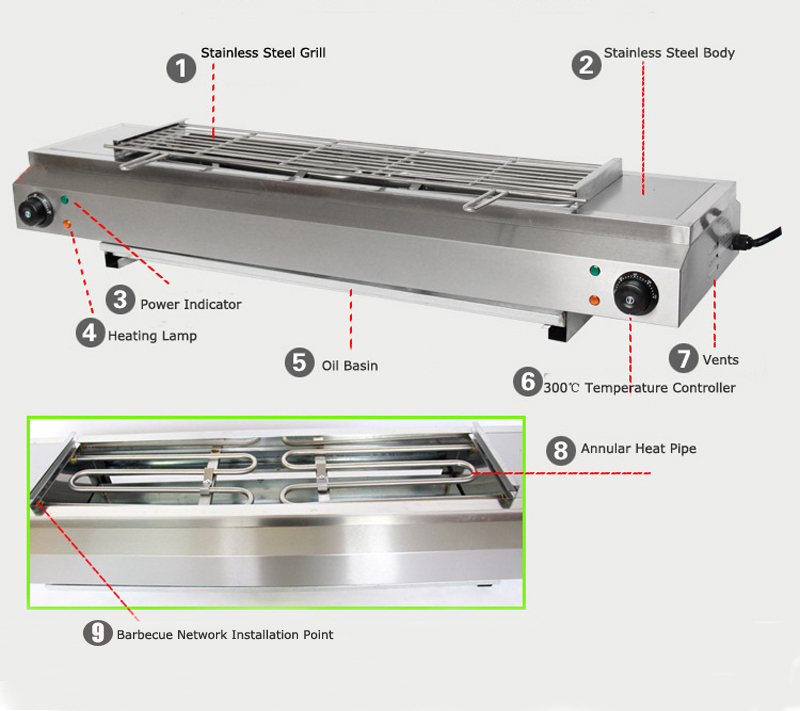 1 Stainless Steel Grill

2 Stainless Steel Body

3 Power Indicator

4 Heating Lamp

5 Oil Basin

6 300℃ Temperature Controller

7 Vents

8 Annular Heat Pipe

9 Barbecue Network Installation Point