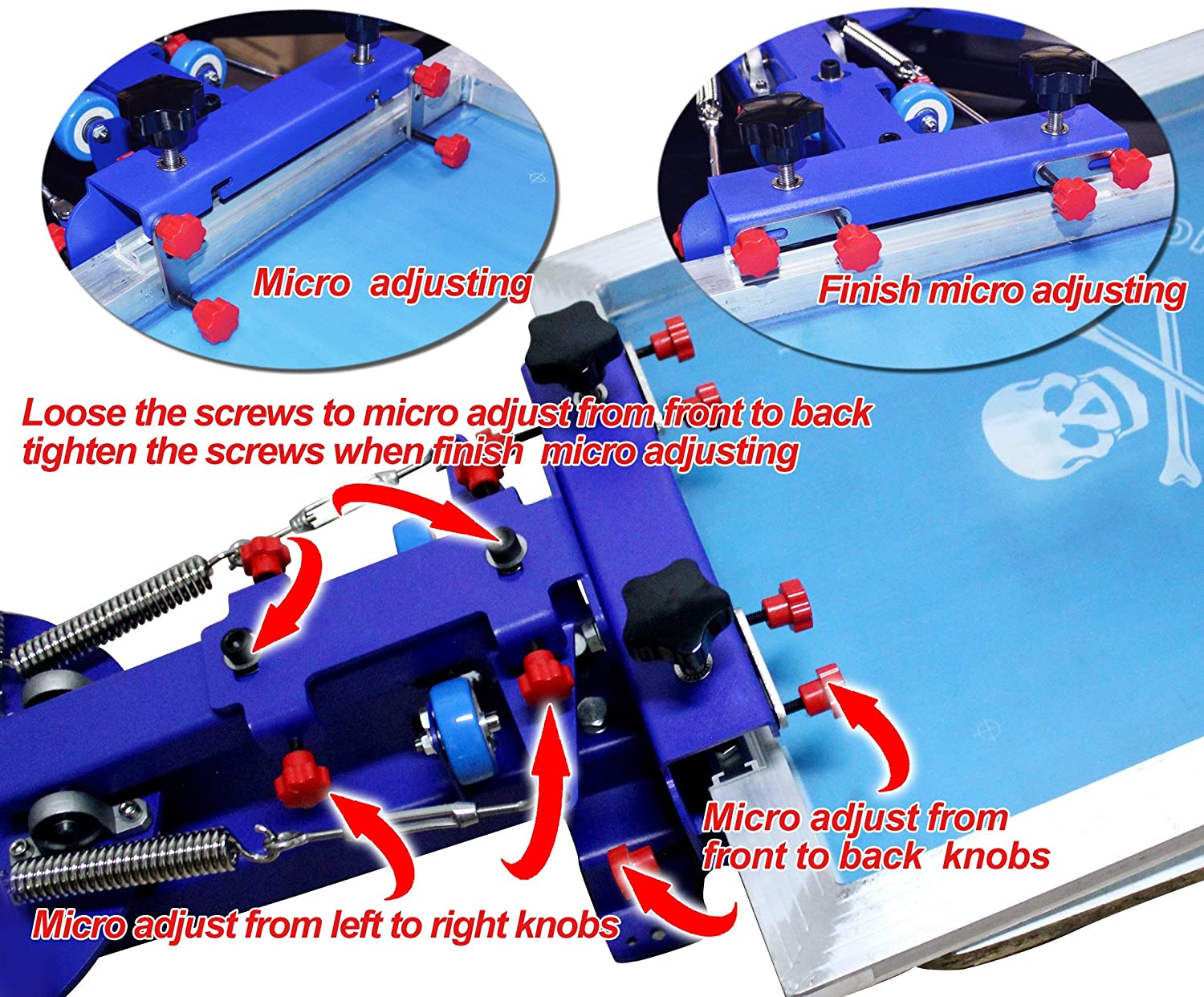 Micro adjusting

Finish micro adjusting

Loose the screws to micro adjust from front to back tighten the screws when finish micro adjusting

Micro adjust from front to back knobs

Micro adjust from left to right knobs