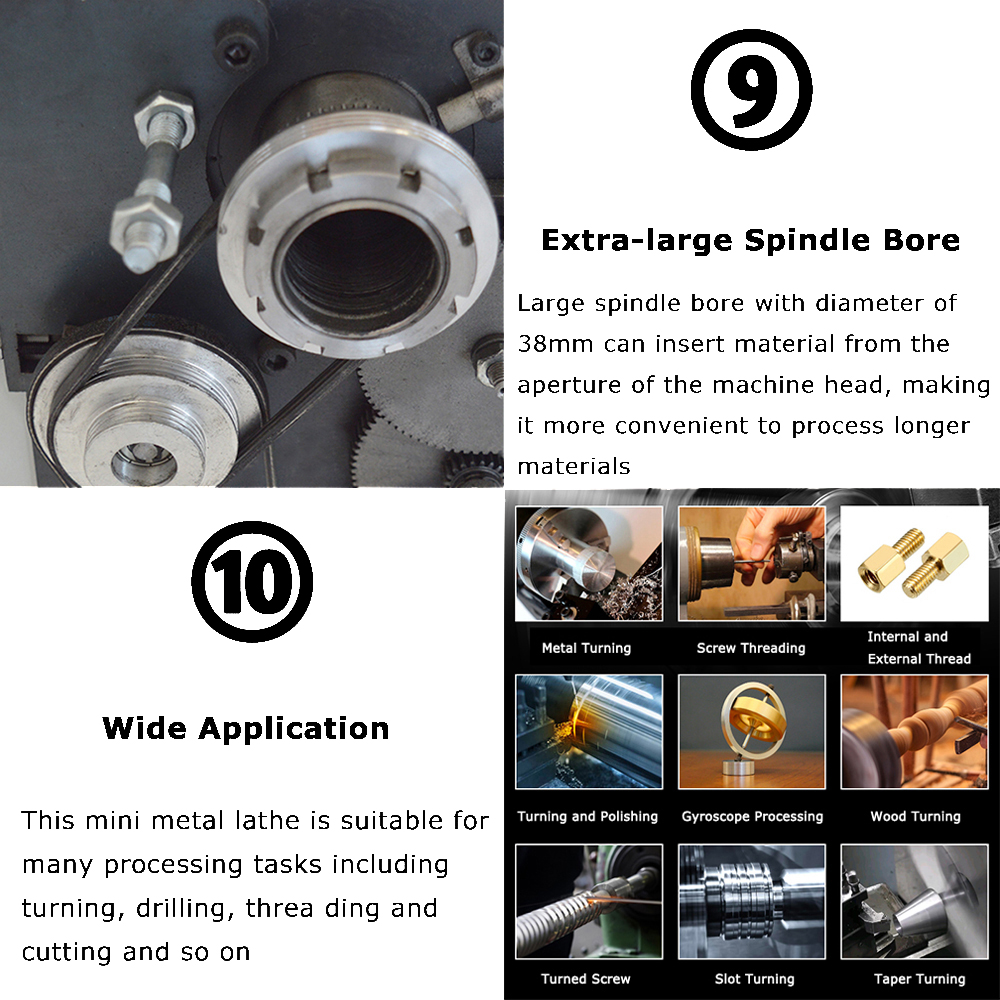 ⑨

Extra-large Spindle Bore

Large spindle bore with diameter of 38mm can insert material from the aperture of the machine head, making it more convenient to process longer materials

⑩

Wide Application

This mini metal lathe is suitable for many processing tasks including turning, drilling, threa ding and cutting and so on

Metal Turning

Screw Threading

Internal and External Thread

Turning and Polishing

Gyroscope Processing

Wood Turning

Turned Screw

Slot Turning

Taper Turning