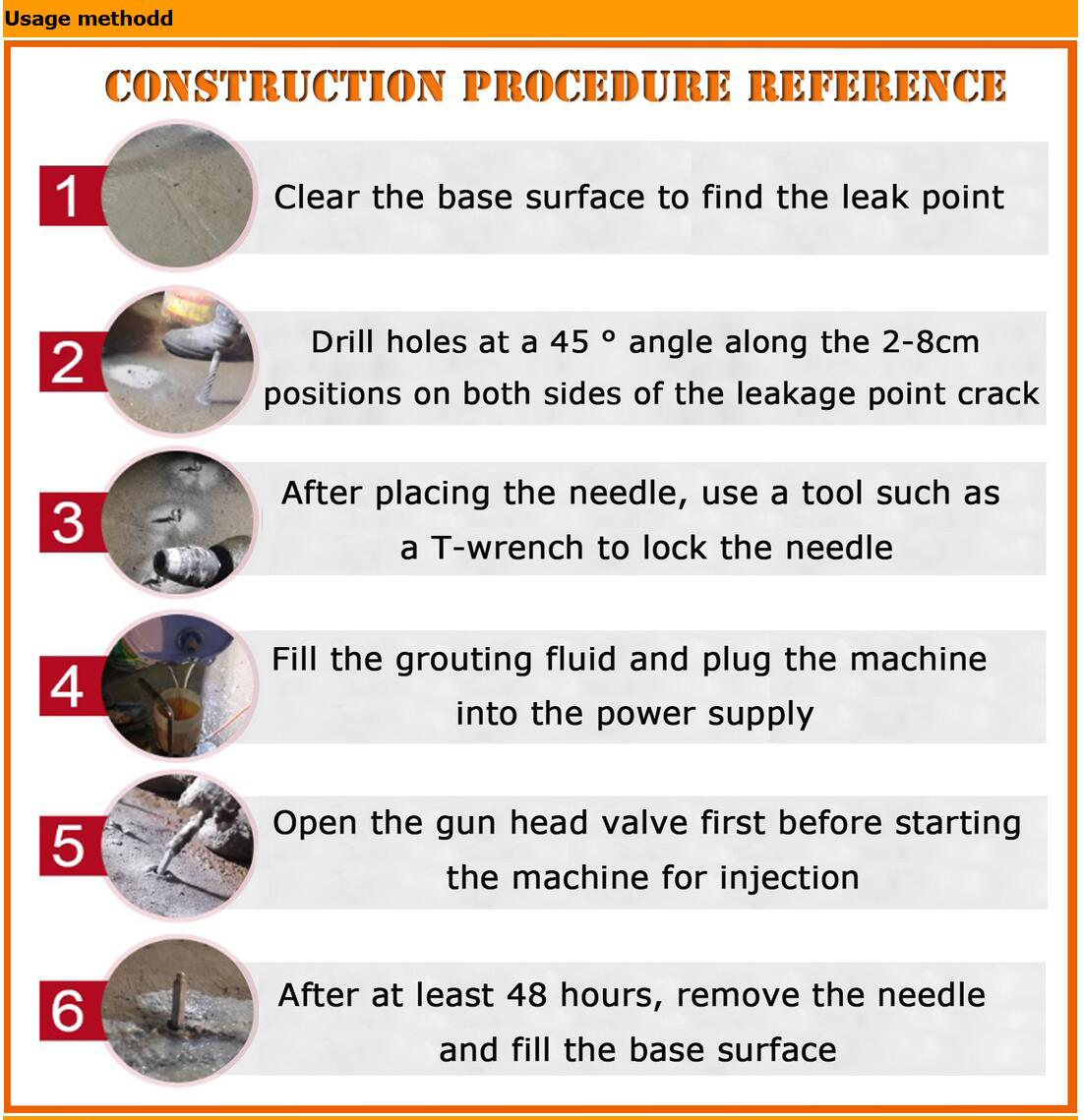 Usage methodd

CONSTRUCTION PROCEDURE REFERENCE

1 Clear the base surface to find the leak point

2 Drill holes at a 45 ° angle along the 2-8cm positions on both sides of the leakage point crack

3 After placing the needle, use a tool such as a T-wrench to lock the needle

4 Fill the grouting fluid and plug the machine into the power supply

5 Open the gun head valve first before starting the machine for injection

6 After at least 48 hours, remove the needle and fill the base surface