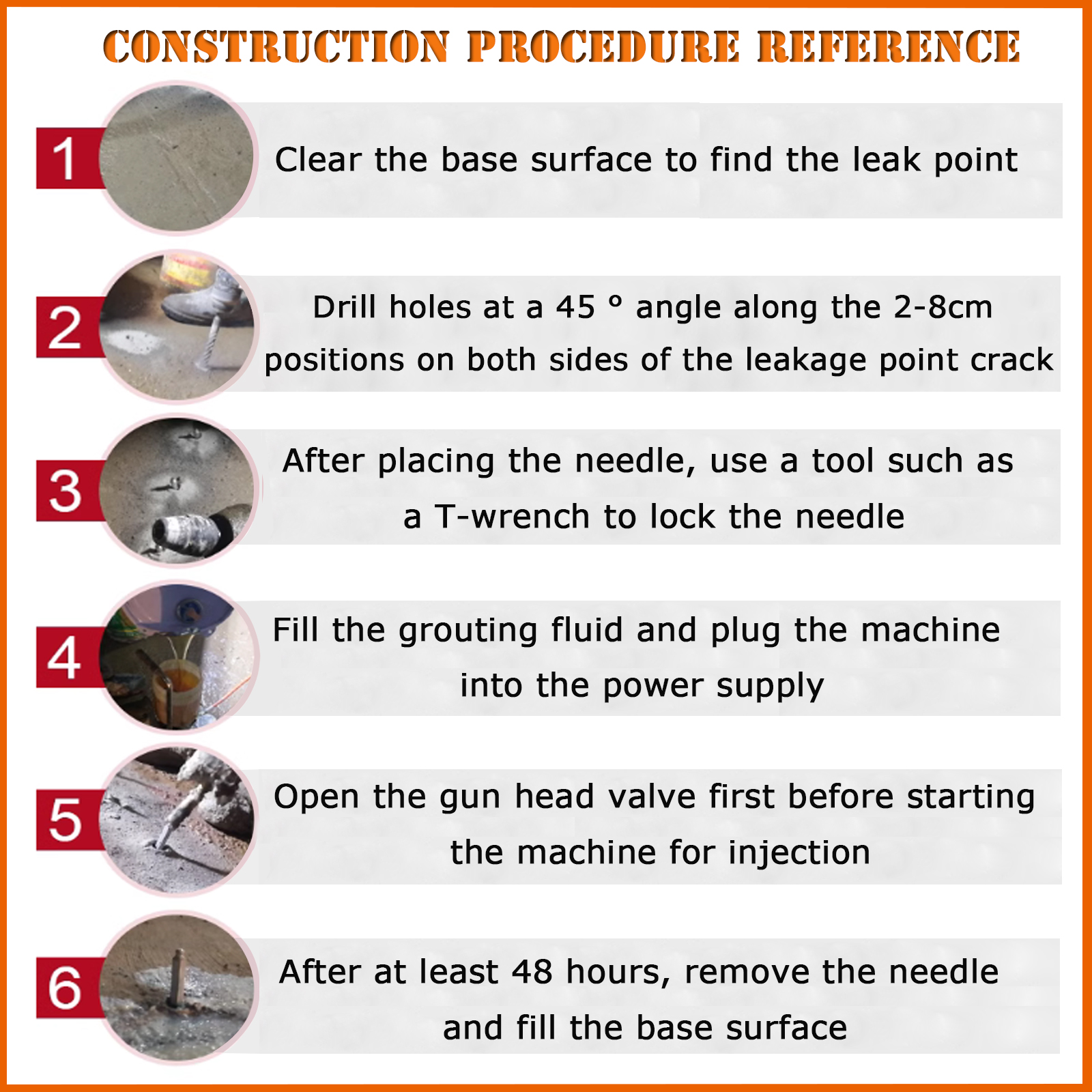 CONSTRUCTION PROCEDURE REFERENCE

1 Clear the base surface to find the leak point

2 Drill holes at a 45 ° angle along the 2-8cm positions on both sides of the leakage point crack

3 After placing the needle, use a tool such as a T-wrench to lock the needle

4 Fill the grouting fluid and plug the machine into the power supply

5 Open the gun head valve first before starting the machine for injection

6 After at least 48 hours, remove the needle and fill the base surface