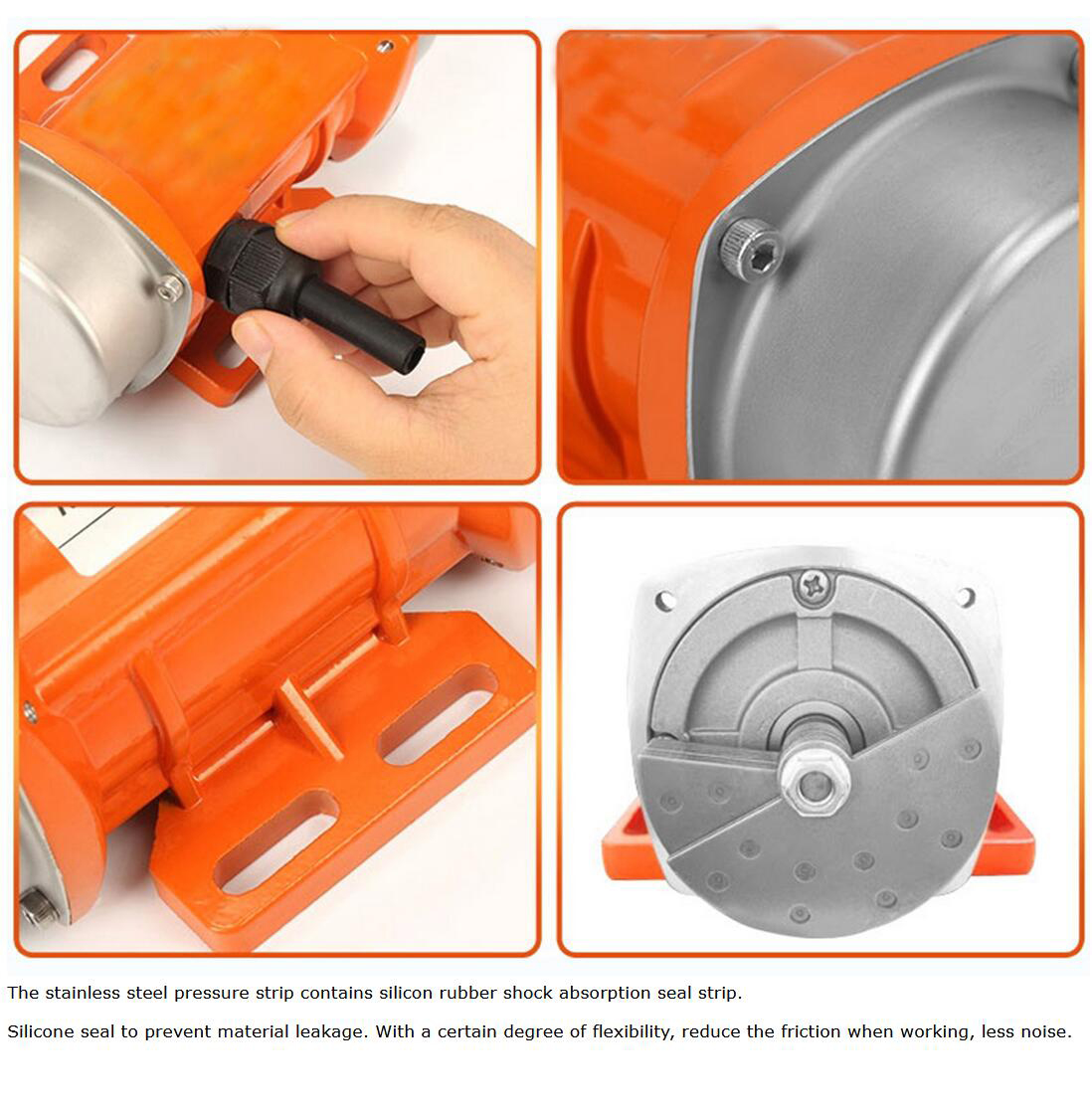 The stainless steel pressure strip contains silicon rubber shock absorption seal strip.

Silicone seal to prevent material leakage. With a certain degree of flexibility, reduce the friction when working, less noise.