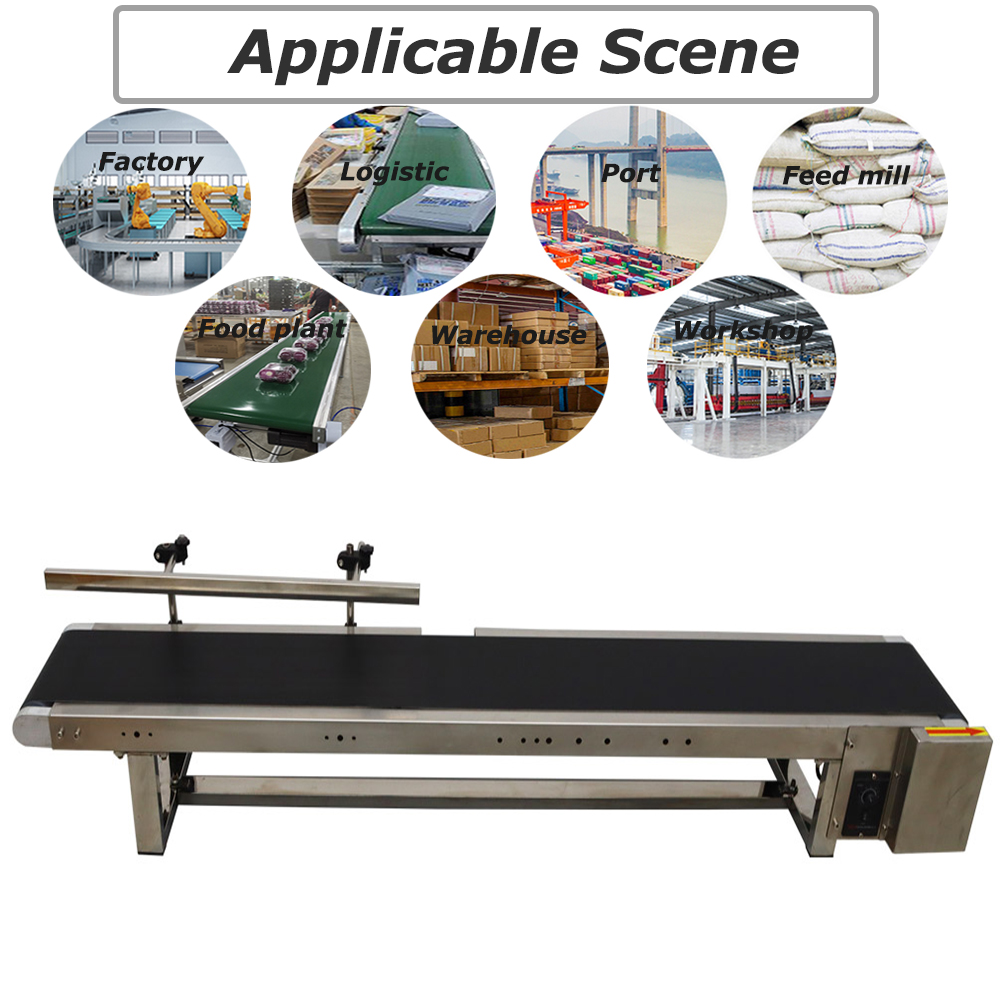 Applicable Scene

Factory

Logistic

Port

Feed mill

Food plant

Warehouse

Workshop